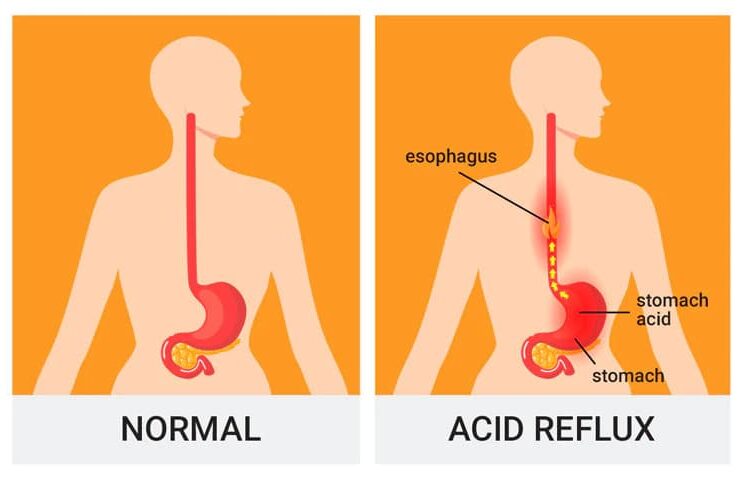 NORMAL

esophagus

stomach acid

stomach

ACID REFLUX